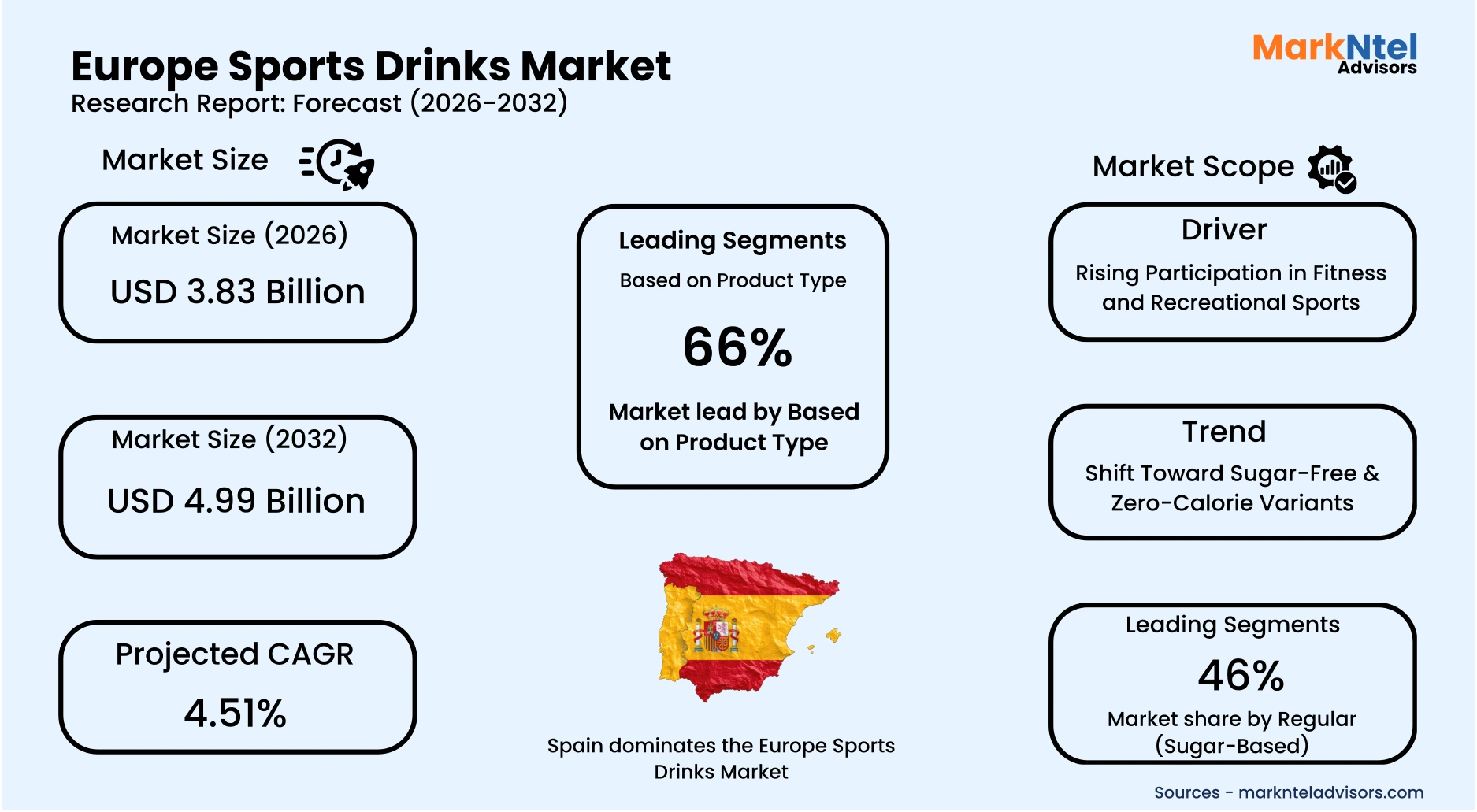 Europe Sports Drinks Market
Research Report: Forecast (2026-2032)

MarkNtel Advisors

Market Size

Market Size (2026)
USD 3.83 Billion

Market Size (2032)
USD 4.99 Billion

Projected CAGR
4.51%

Leading Segments
Based on Product Type
66%
Market lead by Based on Product Type

Spain dominates the Europe Sports Drinks Market

Market Scope

Driver
Rising Participation in Fitness and Recreational Sports

Trend
Shift Toward Sugar-Free & Zero-Calorie Variants

Leading Segments
46%
Market share by Regular (Sugar-Based)

Sources - marknteladvisors.com